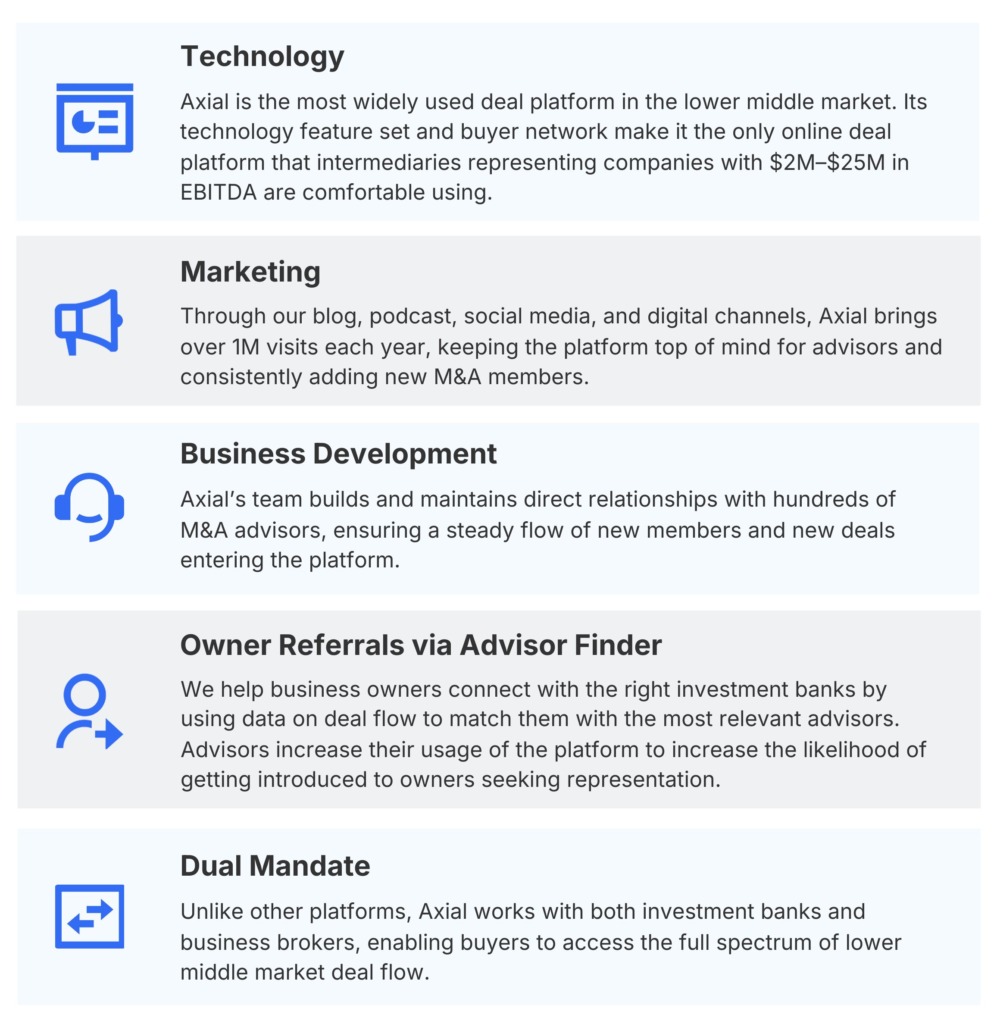 Technology

Axial is the most widely used deal platform in the lower middle market. Its technology feature set and buyer network make it the only online deal platform that intermediaries representing companies with \$2M–\$25M in EBITDA are comfortable using.

Marketing

Through our blog, podcast, social media, and digital channels, Axial brings over 1M visits each year, keeping the platform top of mind for advisors and consistently adding new M&A members.

Business Development

Axial's team builds and maintains direct relationships with hundreds of M&A advisors, ensuring a steady flow of new members and new deals entering the platform.

Owner Referrals via Advisor Finder

We help business owners connect with the right investment banks by using data on deal flow to match them with the most relevant advisors. Advisors increase their usage of the platform to increase the likelihood of getting introduced to owners seeking representation.

Dual Mandate

Unlike other platforms, Axial works with both investment banks and business brokers, enabling buyers to access the full spectrum of lower middle market deal flow.