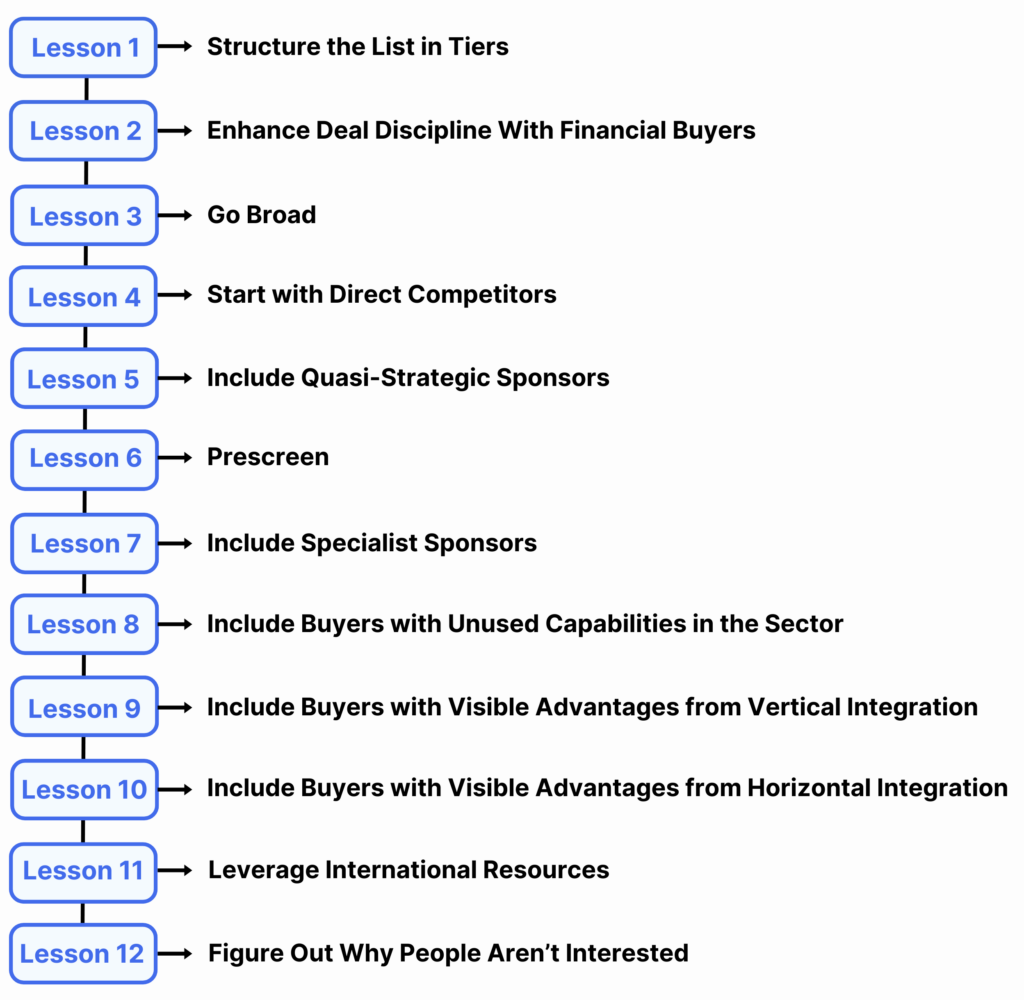 Lesson 1 Structure the List in Tiers

Lesson 2 Enhance Deal Discipline With Financial Buyers

Lesson 3 Go Broad

Lesson 4 Start with Direct Competitors

Lesson 5 Include Quasi-Strategic Sponsors

Lesson 6 Prescreen

Lesson 7 Include Specialist Sponsors

Lesson 8 Include Buyers with Unused Capabilities in the Sector

Lesson 9 Include Buyers with Visible Advantages from Vertical Integration

Lesson 10 Include Buyers with Visible Advantages from Horizontal Integration

Lesson 11 Leverage International Resources

Lesson 12 Figure Out Why People Aren't Interested